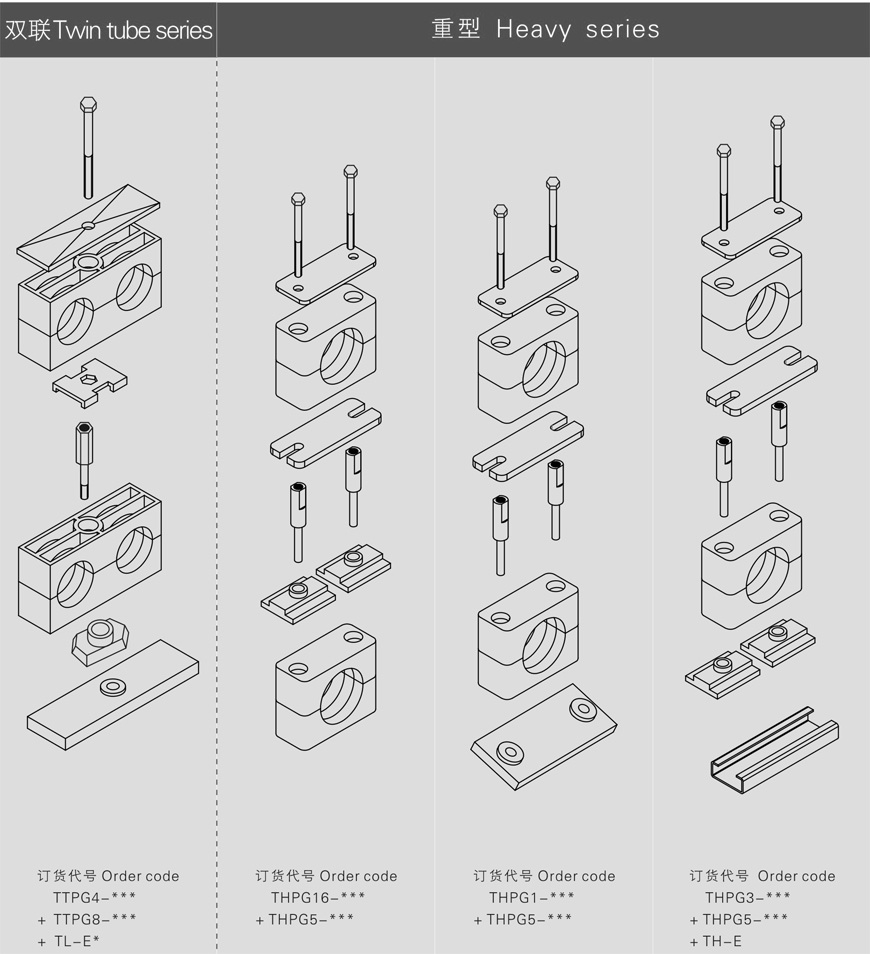 双联Twin tube series

重型 Heavy series

订货代号 Order code
TTPG4-***
+ TTPG8-***
+ TL-E*

订货代号 Order code
THPG16-***
+ THPG5-***

订货代号 Order code
THPG1-***
+ THPG5-***

订货代号 Order code
THPG3-***
+ THPG5-***
+ TH-E